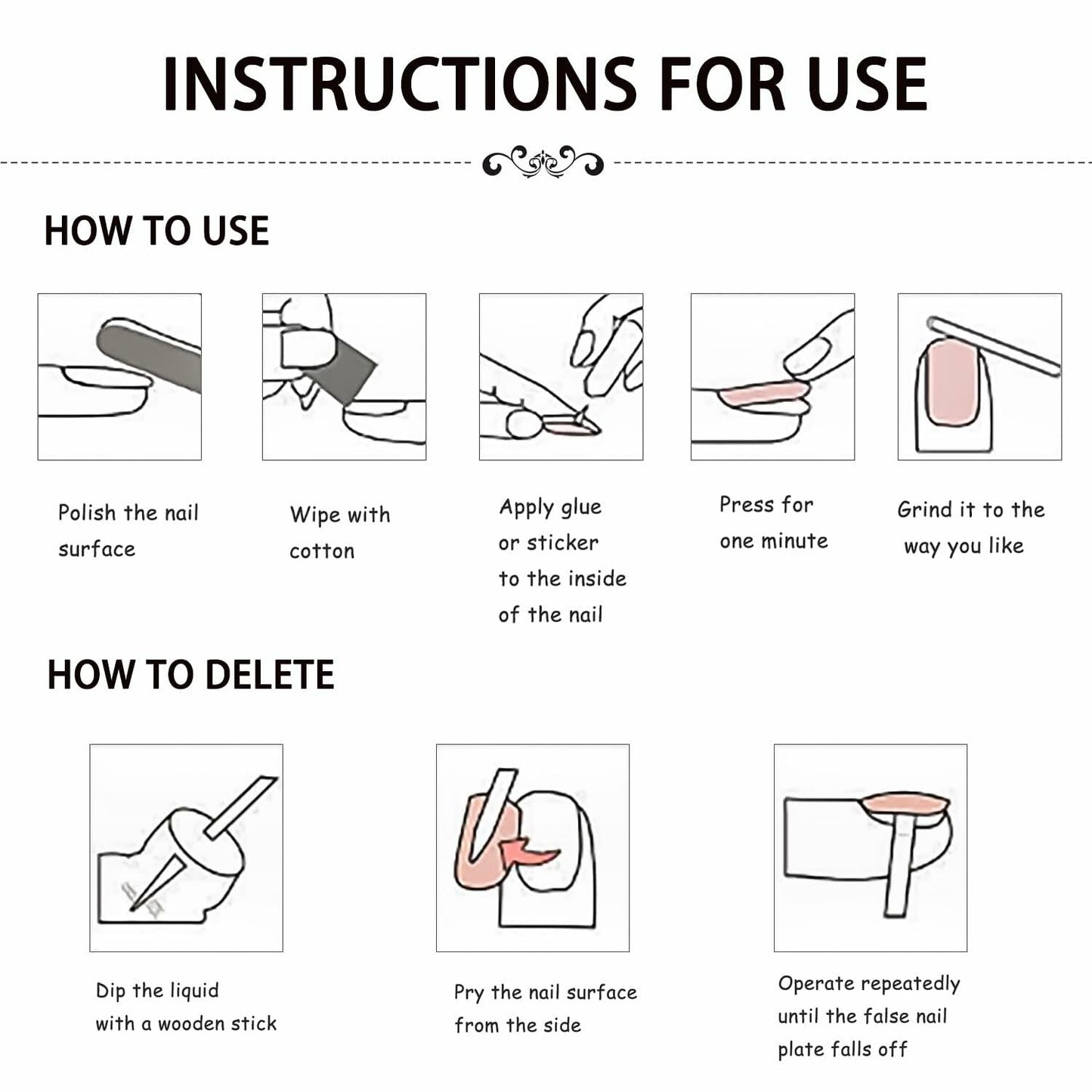 INSTRUCTIONS FOR USE

HOW TO USE

Polish the nail surface

Wipe with cotton

Apply glue or sticker to the inside of the nail

Press for one minute

Grind it to the way you like

HOW TO DELETE

Dip the liquid with a wooden stick

Pry the nail surface from the side

Operate repeatedly until the false nail plate falls off